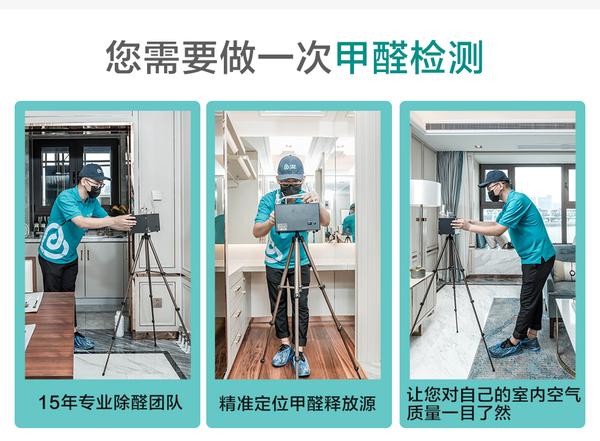 您需要做一次甲醛检测

15年专业除醛团队

精准定位甲醛释放源

让您对自己的室内空气质量一目了然